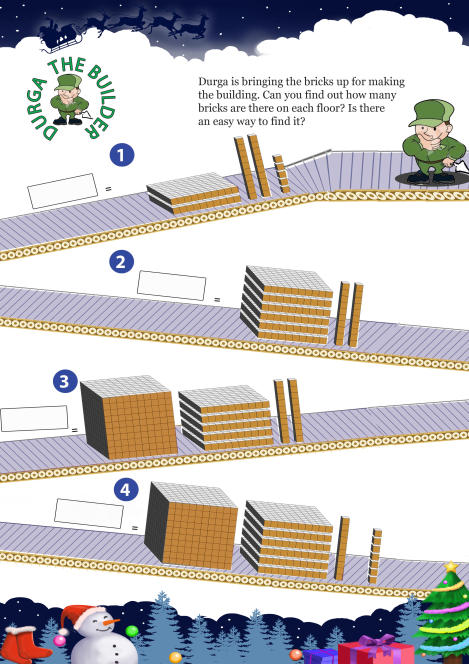 DURGA THE BUILDER

Durga is bringing the bricks up for making the building. Can you find out how many bricks are there on each floor? Is there an easy way to find it?

1

=

2

=

3

=

4

=